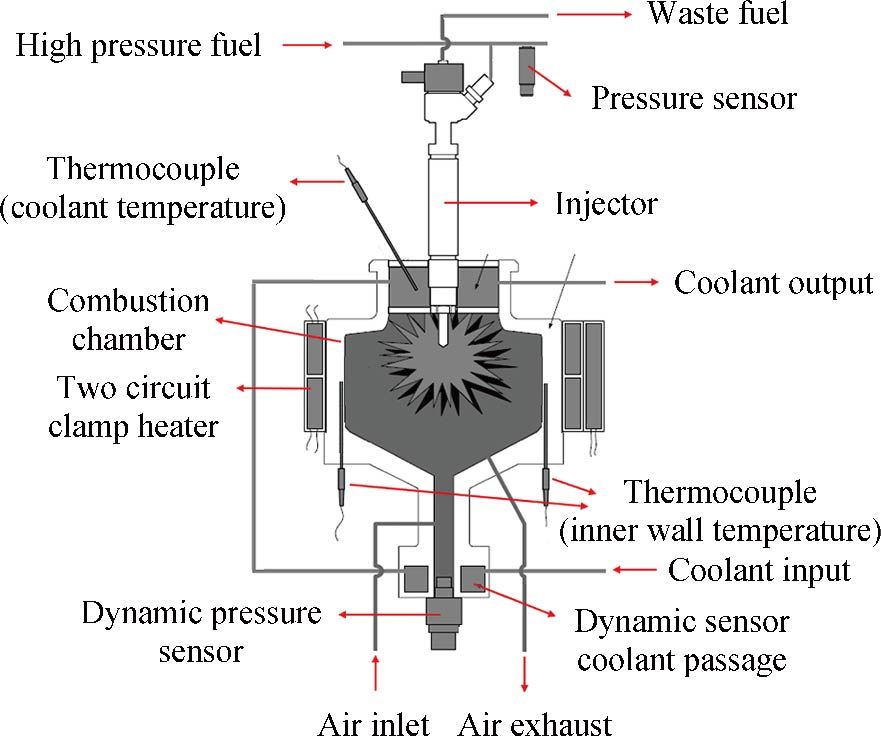 Waste fuel
High pressure fuel
Pressure sensor
Thermocouple
(coolant temperature)
Injector
Coolant output
Combustion chamber
Two circuit clamp heater
Thermocouple
(inner wall temperature)
Coolant input
Dynamic pressure sensor
Dynamic sensor coolant passage
Air inlet
Air exhaust