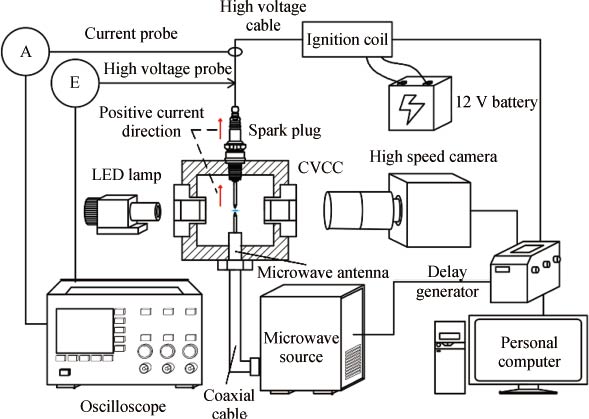 High voltage cable

Current probe

A

Ignition coil

E

High voltage probe

12 V battery

Positive current direction

Spark plug

LED lamp

CVCC

High speed camera

Microwave antenna

Delay generator

Microwave source

Personal computer

Oscilloscope

Coaxial cable